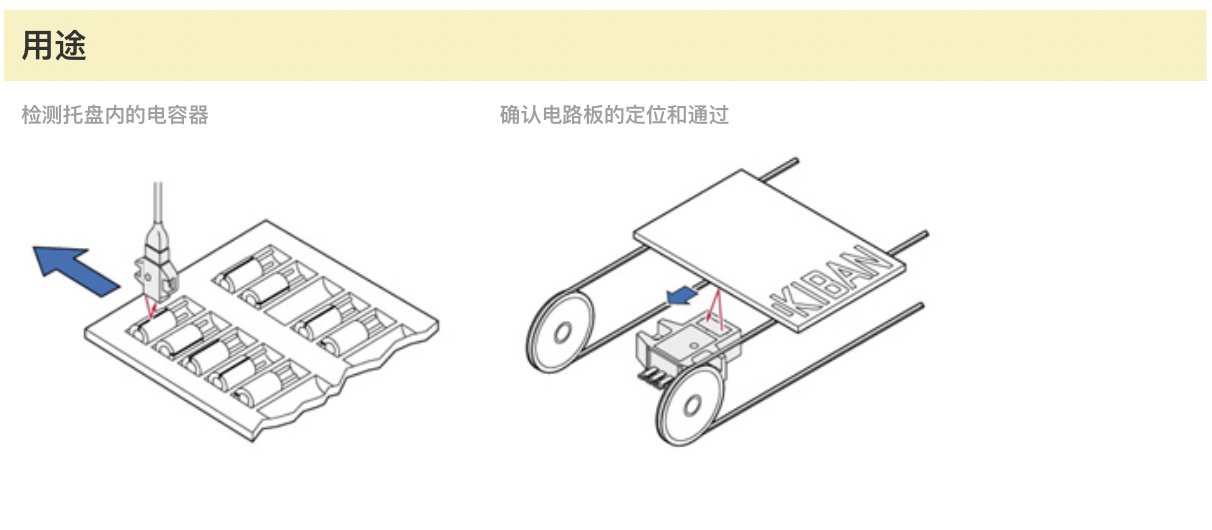 用途

检测托盘内的电容器

确认电路板的定位和通过

KIBAN