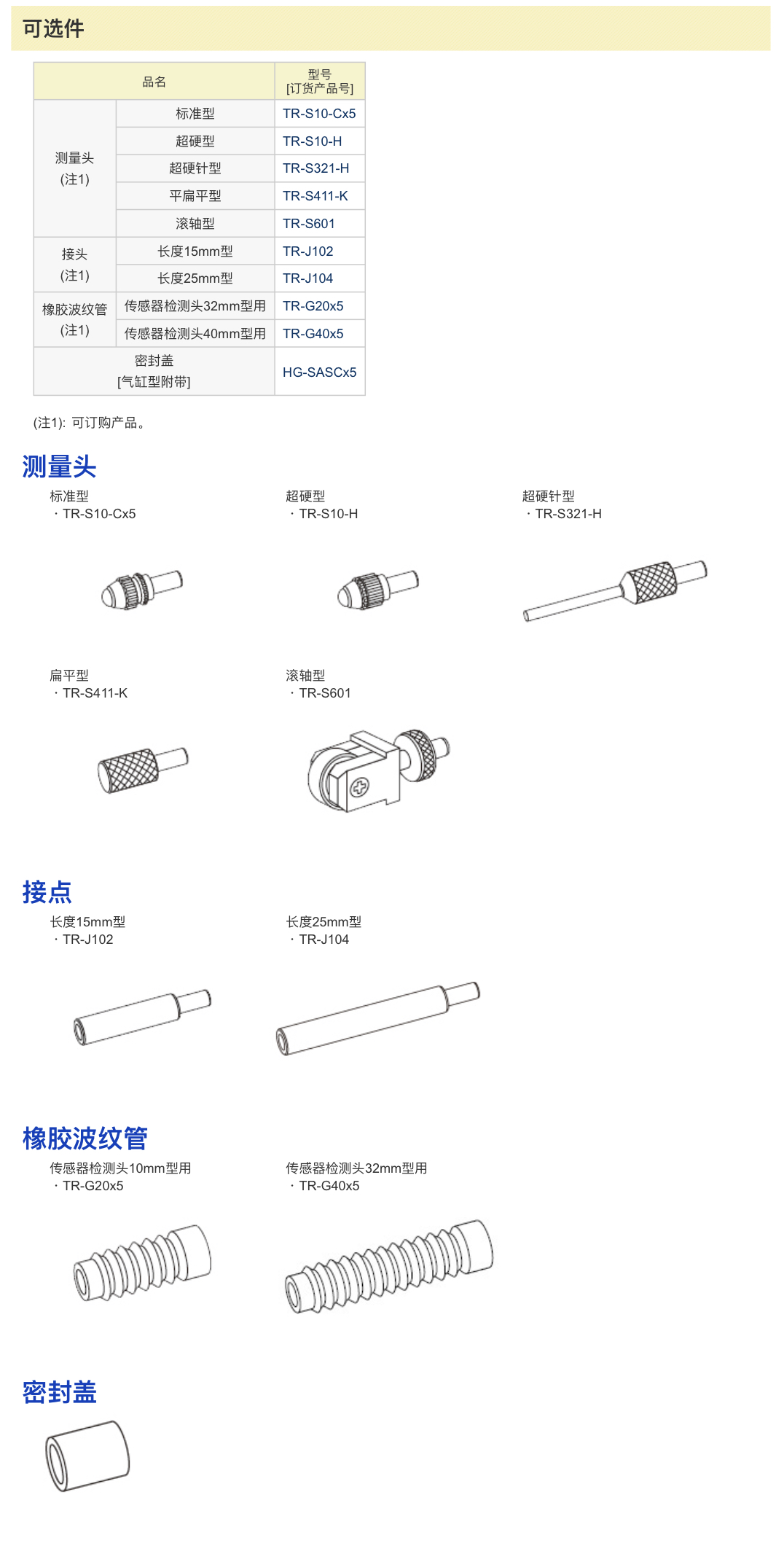 可选件

| 品名 | | 型号 [订货产品号] |
|---|---|---|
| 测量头 (注1) | 标准型 | TR-S10-Cx5 |
| | 超硬型 | TR-S10-H |
| | 超硬针型 | TR-S321-H |
| | 平扁平型 | TR-S411-K |
| | 滚轴型 | TR-S601 |
| 接头 (注1) | 长度15mm型 | TR-J102 |
| | 长度25mm型 | TR-J104 |
| 橡胶波纹管 (注1) | 传感器检测头32mm型用 | TR-G20x5 |
| | 传感器检测头40mm型用 | TR-G40x5 |
| 密封盖 [气缸型附带] | | HG-SASCx5 |

(注1): 可订购产品。

测量头

标准型
・TR-S10-Cx5

超硬型
・TR-S10-H

超硬针型
・TR-S321-H

扁平型
・TR-S411-K

滚轴型
・TR-S601

接点

长度15mm型
・TR-J102

长度25mm型
・TR-J104

橡胶波纹管

传感器检测头10mm型用
・TR-G20x5

传感器检测头32mm型用
・TR-G40x5

密封盖