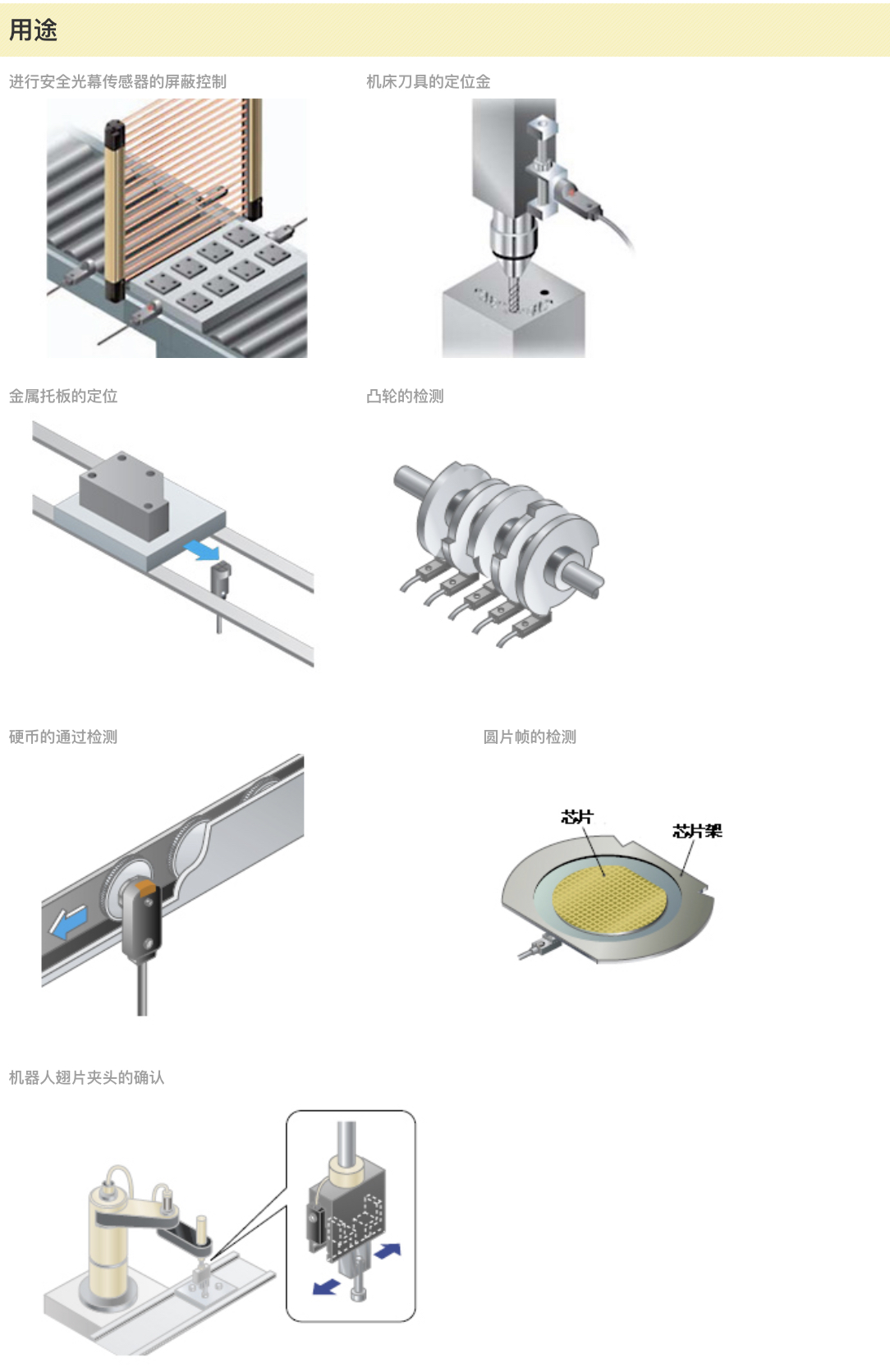 用途

进行安全光幕传感器的屏蔽控制

机床刀具的定位金

金属托板的定位

凸轮的检测

硬币的通过检测

圆片帧的检测

芯片

芯片架

机器人翅片夹头的确认