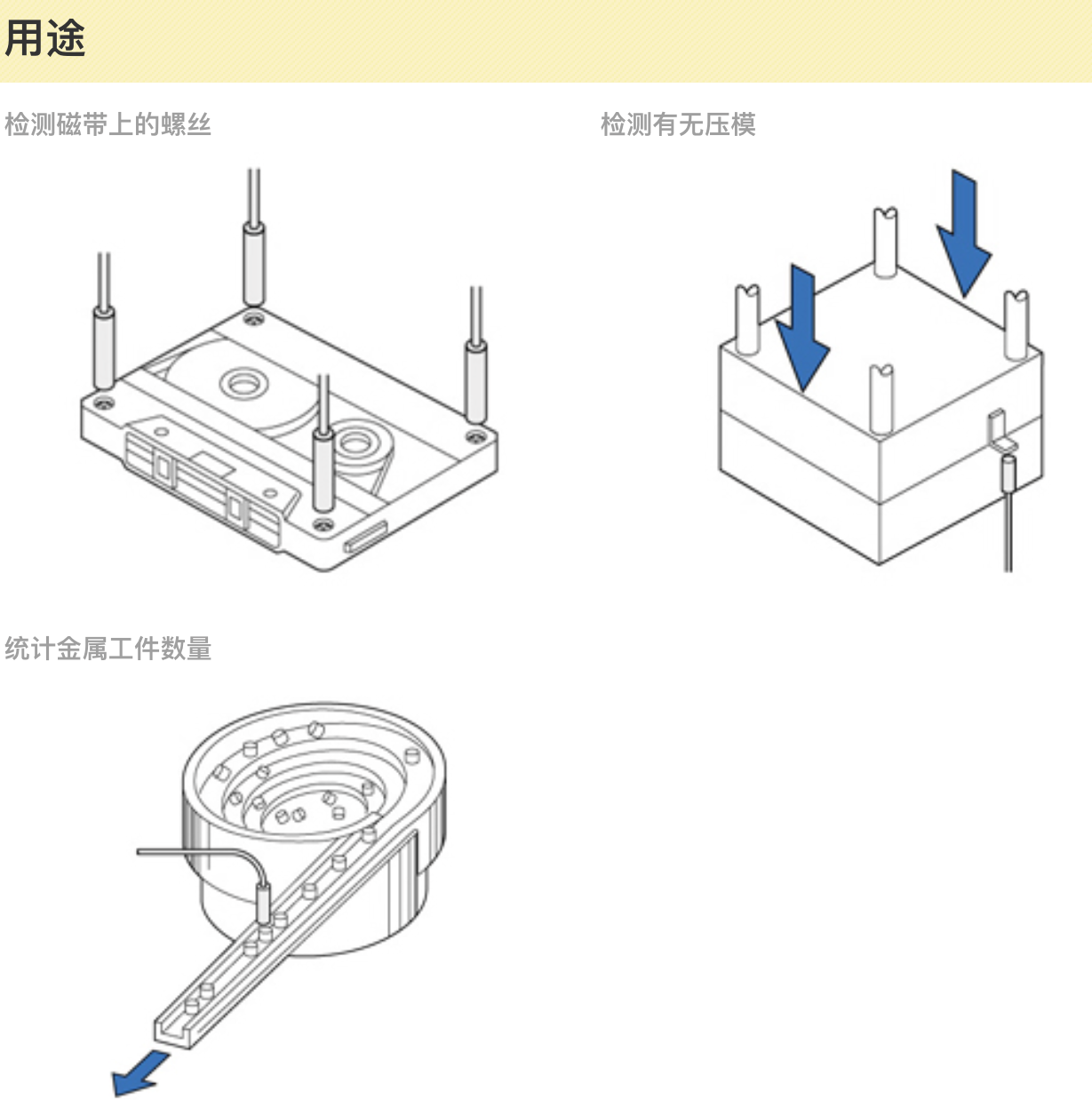 用途

检测磁带上的螺丝

检测有无压模

统计金属工件数量