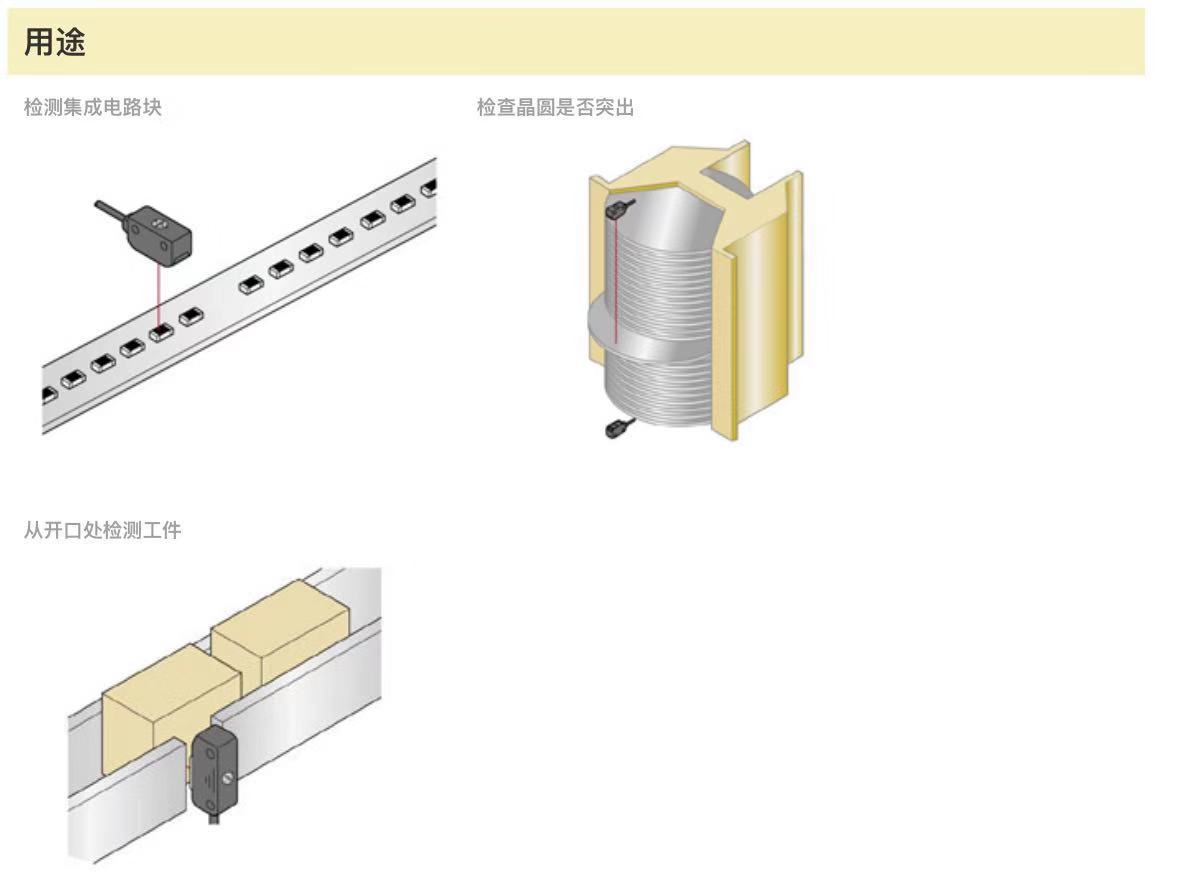 用途

检测集成电路块

检查晶圆是否突出

从开口处检测工件