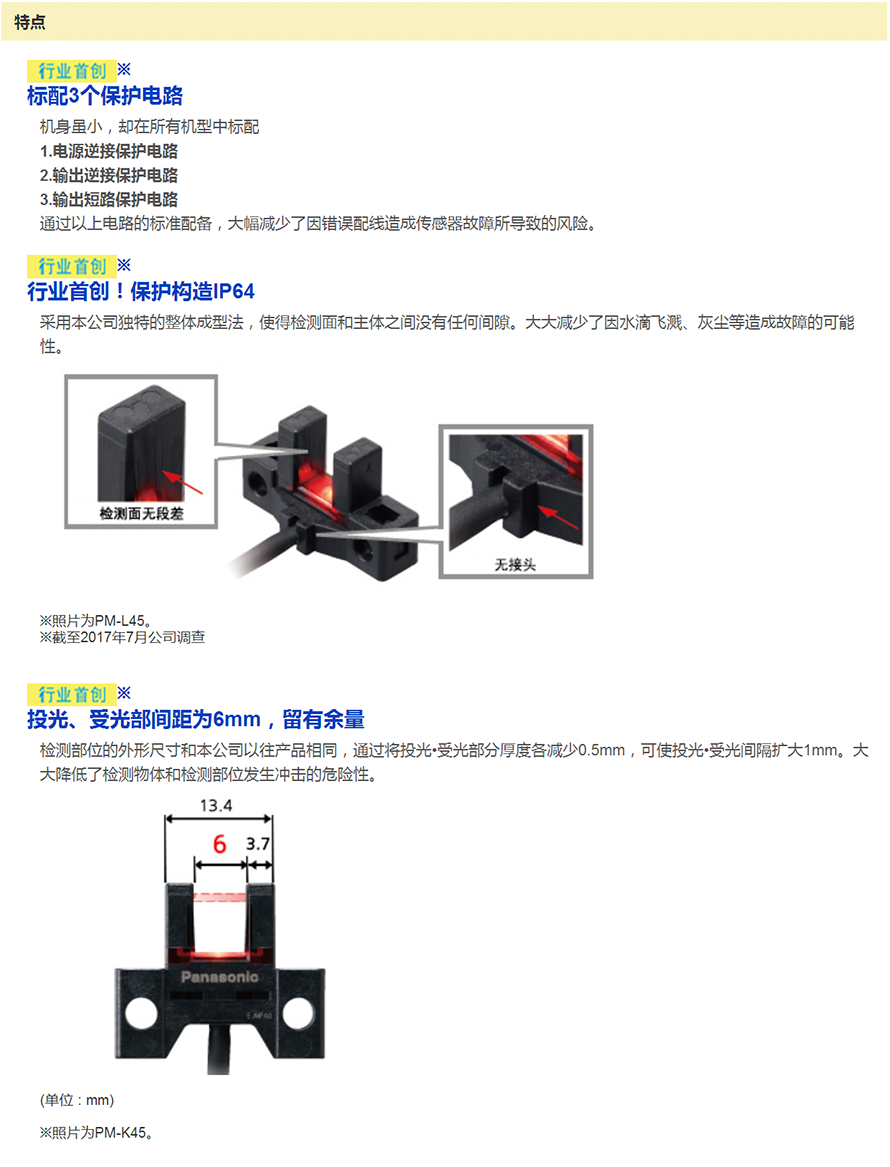 特点

行业首创 ※
标配3个保护电路

机身虽小，却在所有机型中标配
1.电源逆接保护电路
2.输出逆接保护电路
3.输出短路保护电路
通过以上电路的标准配备，大幅减少了因错误配线造成传感器故障所导致的风险。

行业首创 ※
行业首创！保护构造IP64

采用本公司独特的整体成型法，使得检测面和主体之间没有任何间隙。大大减少了因水滴飞溅、灰尘等造成故障的可能性。

检测面无段差

无接头

※照片为PM-L45。
※截至2017年7月公司调查

行业首创 ※
投光、受光部间距为6mm，留有余量

检测部位的外形尺寸和本公司以往产品相同，通过将投光•受光部分厚度各减少0.5mm，可使投光•受光间隔扩大1mm。大大降低了检测物体和检测部位发生冲击的危险性。

13.4
6
3.7
Panasonic

(单位：mm)

※照片为PM-K45。