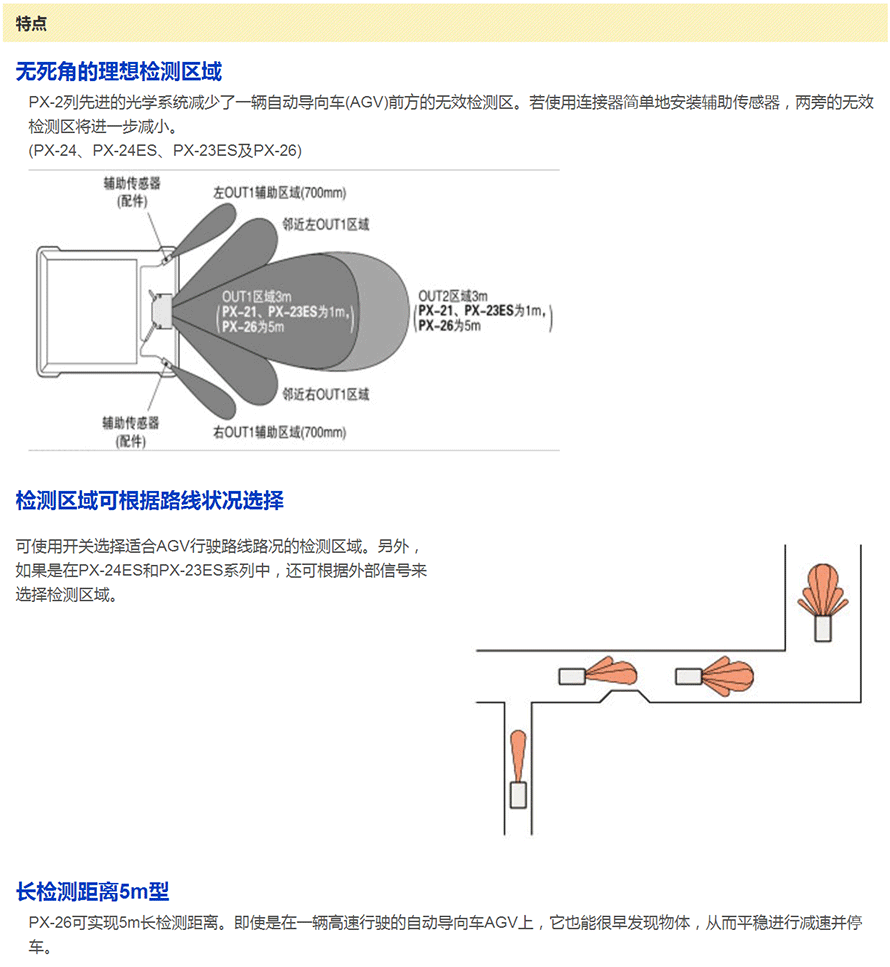 特点

无死角的理想检测区域

PX-2列先进的光学系统减少了一辆自动导向车(AGV)前方的无效检测区。若使用连接器简单地安装辅助传感器，两旁的无效检测区将进一步减小。
(PX-24、PX-24ES、PX-23ES及PX-26)

辅助传感器
(配件)

左OUT1辅助区域(700mm)

邻近左OUT1区域

OUT1区域3m
(PX-21、PX-23ES为1m,
PX-26为5m)

OUT2区域3m
(PX-21、PX-23ES为1m,
PX-26为5m)

邻近右OUT1区域

辅助传感器
(配件)

右OUT1辅助区域(700mm)

检测区域可根据路线状况选择

可使用开关选择适合AGV行驶路线路况的检测区域。另外，如果是在PX-24ES和PX-23ES系列中，还可根据外部信号来选择检测区域。

长检测距离5m型

PX-26可实现5m长检测距离。即使是在一辆高速行驶的自动导向车AGV上，它也能很早发现物体，从而平稳进行减速并停车。