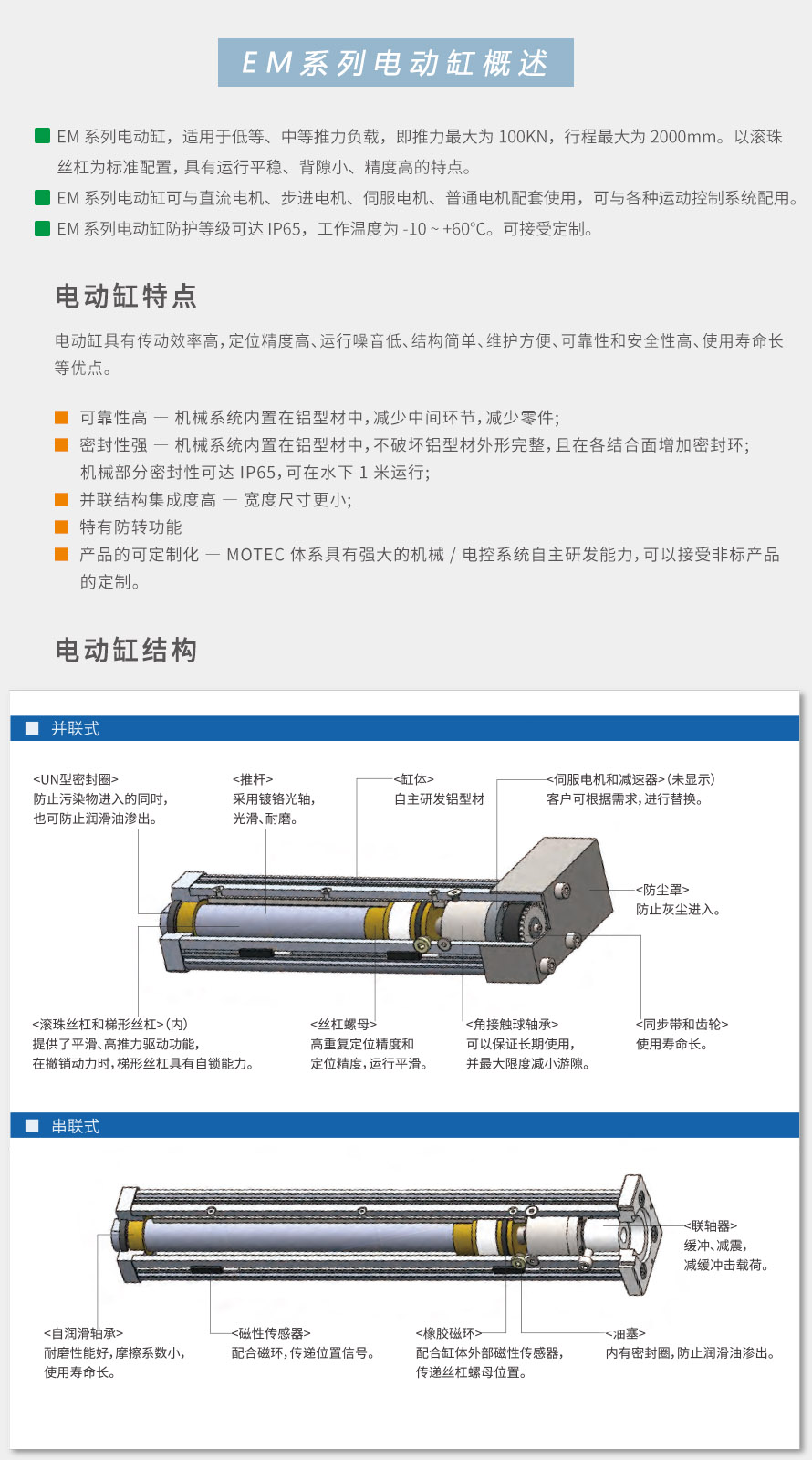 EM系列电动缸概述

EM 系列电动缸，适用于低等、中等推力负载，即推力最大为 100KN，行程最大为 2000mm。以滚珠丝杠为标准配置，具有运行平稳、背隙小、精度高的特点。

EM 系列电动缸可与直流电机、步进电机、伺服电机、普通电机配套使用，可与各种运动控制系统配用。

EM 系列电动缸防护等级可达 IP65，工作温度为 -10 ~ +60°C。可接受定制。

电动缸特点

电动缸具有传动效率高，定位精度高、运行噪音低、结构简单、维护方便、可靠性和安全性高、使用寿命长等优点。

可靠性高 — 机械系统内置在铝型材中，减少中间环节，减少零件；

密封性强 — 机械系统内置在铝型材中，不破坏铝型材外形完整，且在各结合面增加密封环；机械部分密封性可达 IP65，可在水下 1 米运行；

并联结构集成度高 — 宽度尺寸更小；

特有防转功能

产品的可定制化 — MOTEC 体系具有强大的机械 / 电控系统自主研发能力，可以接受非标产品的定制。

电动缸结构

并联式

<UN型密封圈>
防止污染物进入的同时，
也可防止润滑油渗出。

<推杆>
采用镀铬光轴，
光滑、耐磨。

<缸体>
自主研发铝型材

<伺服电机和减速器>（未显示）
客户可根据需求，进行替换。

<防尘罩>
防止灰尘进入。

<滚珠丝杠和梯形丝杠>（内）
提供了平滑、高推力驱动功能，
在撤销动力时，梯形丝杠具有自锁能力。

<丝杠螺母>
高重复定位精度和
定位精度，运行平滑。

<角接触球轴承>
可以保证长期使用，
并最大限度减小游隙。

<同步带和齿轮>
使用寿命长。

串联式

<联轴器>
缓冲、减震，
减缓冲击载荷。

<自润滑轴承>
耐磨性能好，摩擦系数小，
使用寿命长。

<磁性传感器>
配合磁环，传递位置信号。

<橡胶磁环>
配合缸体外部磁性传感器，
传递丝杠螺母位置。

<油塞>
内有密封圈，防止润滑油渗出。