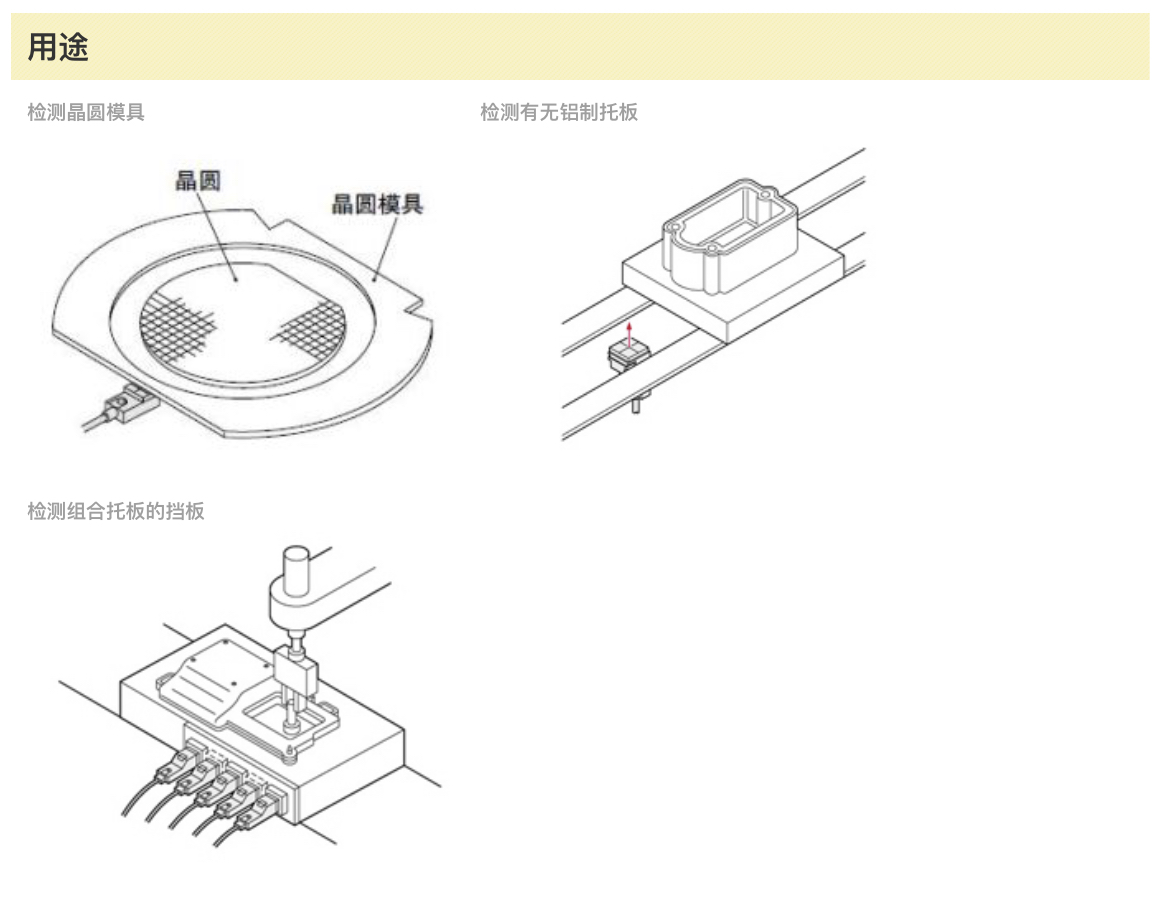 用途

检测晶圆模具

晶圆

晶圆模具

检测有无铝制托板

检测组合托板的挡板