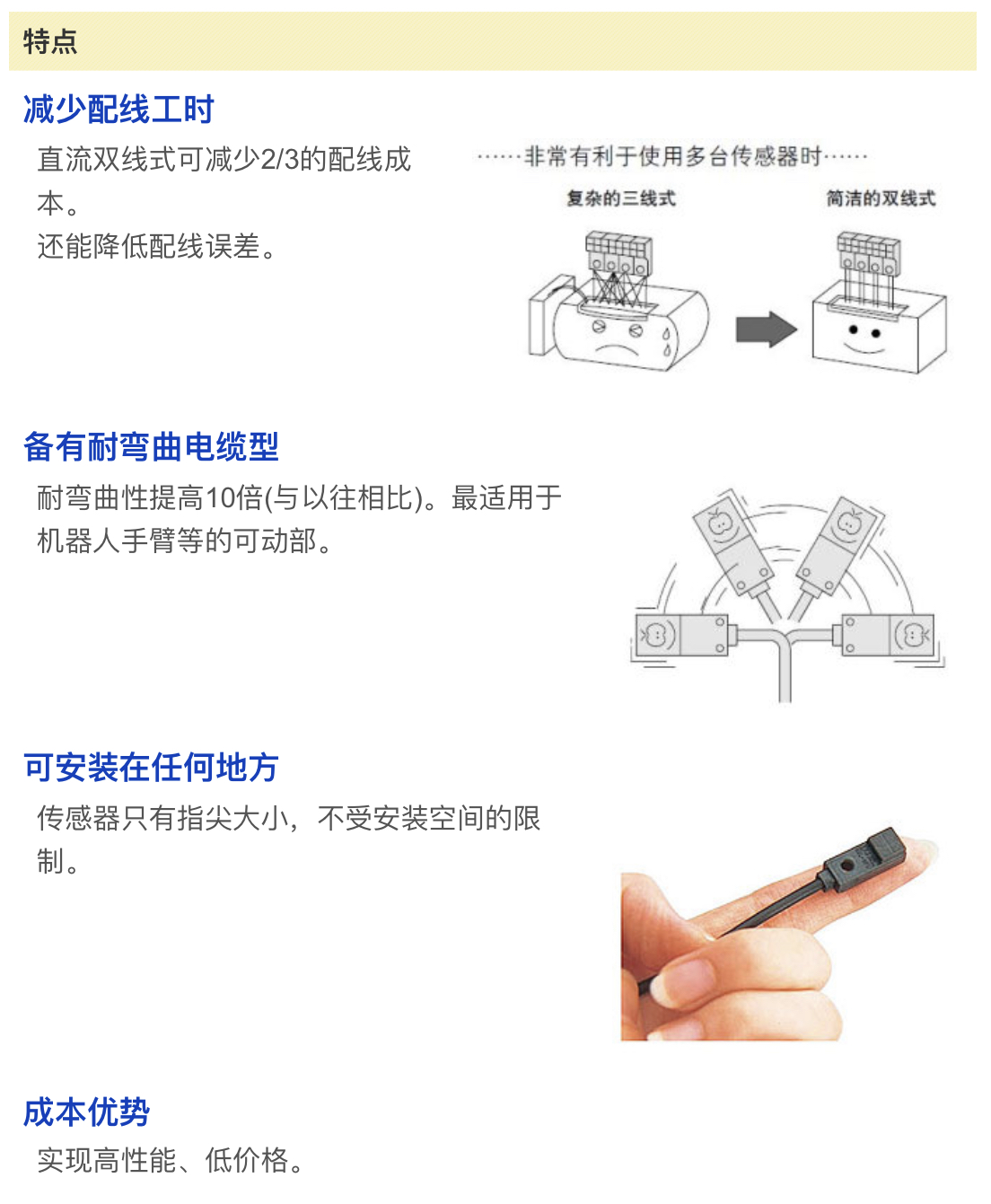 特点

减少配线工时

直流双线式可减少2/3的配线成本。
还能降低配线误差。

……非常有利于使用多台传感器时……

复杂的三线式

简洁的双线式

备有耐弯曲电缆型

耐弯曲性提高10倍(与以往相比)。最适用于机器人手臂等的可动部。

可安装在任何地方

传感器只有指尖大小，不受安装空间的限制。

成本优势

实现高性能、低价格。