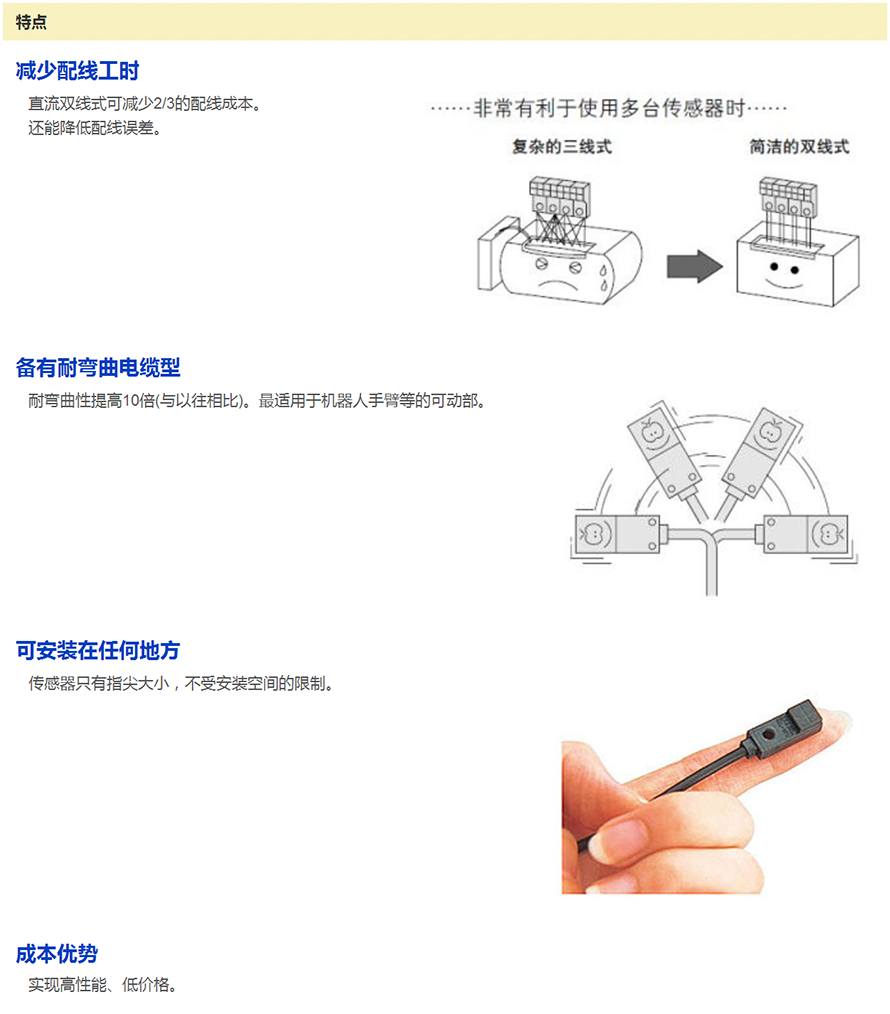 特点

减少配线工时

直流双线式可减少2/3的配线成本。
还能降低配线误差。

……非常有利于使用多台传感器时……

复杂的三线式

简洁的双线式

备有耐弯曲电缆型

耐弯曲性提高10倍(与以往相比)。最适用于机器人手臂等的可动部。

可安装在任何地方

传感器只有指尖大小，不受安装空间的限制。

成本优势

实现高性能、低价格。