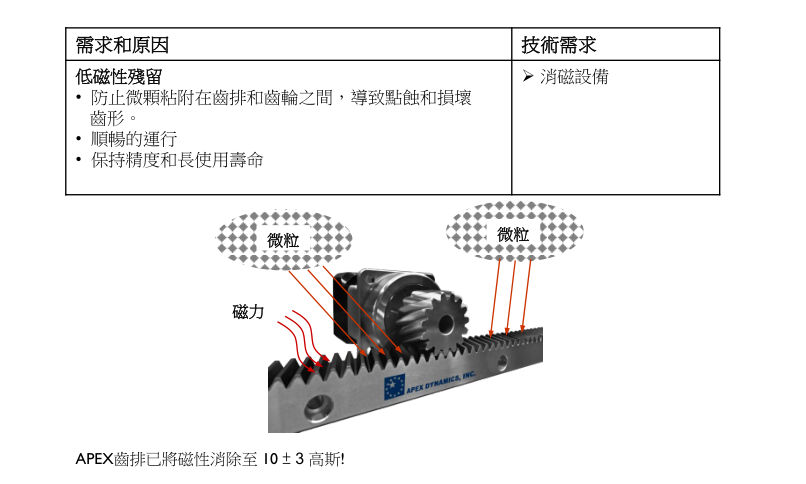 | 需求和原因 | 技術需求 |
|---|---|
| 低磁性殘留<br>• 防止微顆粘附在齒排和齒輪之間，導致點蝕和損壞齒形。<br>• 順暢的運行<br>• 保持精度和長使用壽命 | ➢ 消磁設備 |

微粒

微粒

磁力

APEX DYNAMICS, INC.

APEX齒排已將磁性消除至 10 ± 3 高斯!