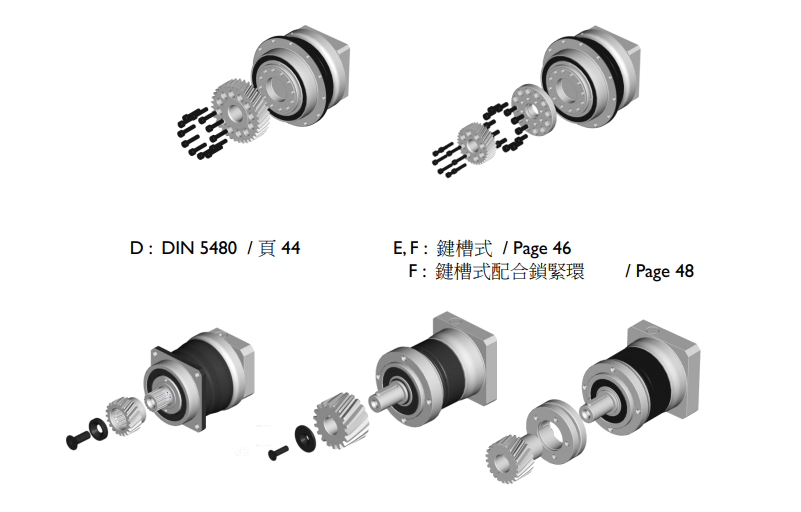 D : DIN 5480 / 頁 44

E, F : 鍵槽式 / Page 46
F : 鍵槽式配合鎖緊環 / Page 48