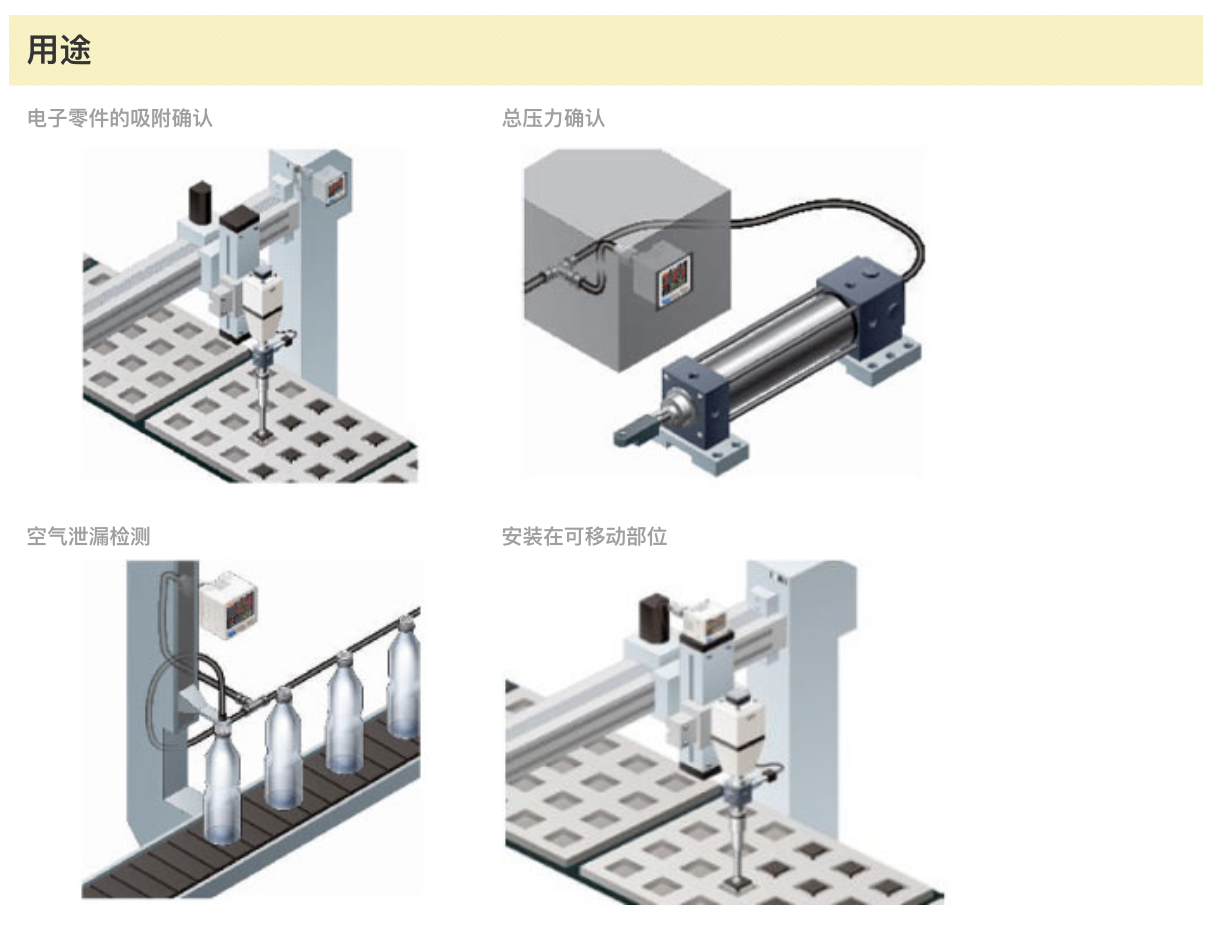 用途

电子零件的吸附确认

总压力确认

空气泄漏检测

安装在可移动部位