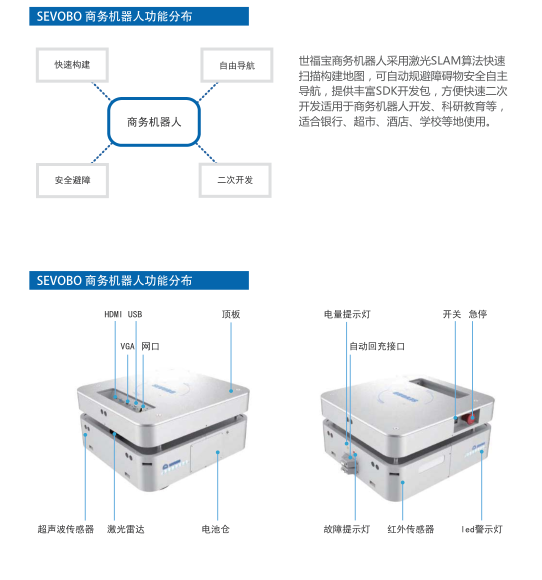 SEVOBO 商务机器人功能分布

快速构建

自由导航

商务机器人

安全避障

二次开发

世福宝商务机器人采用激光SLAM算法快速扫描构建地图，可自动规避障碍物安全自主导航，提供丰富SDK开发包，方便快速二次开发适用于商务机器人开发、科研教育等，适合银行、超市、酒店、学校等地使用。

SEVOBO 商务机器人功能分布

HDMI USB

顶板

VGA 网口

超声波传感器

激光雷达

电池仓

电量提示灯

开关 急停

自动回充接口

故障提示灯

红外传感器

led警示灯