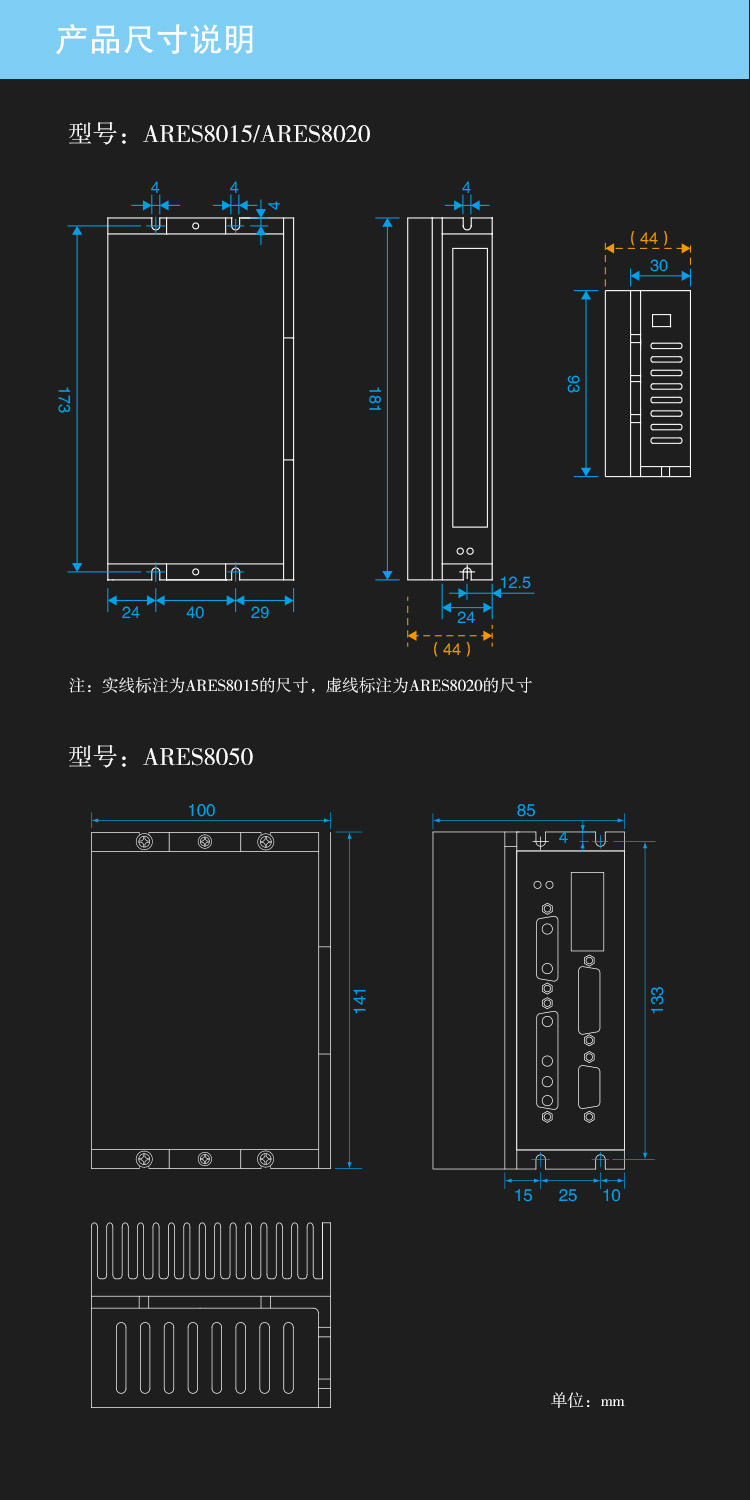 产品尺寸说明

型号：ARES8015/ARES8020

4
4
4
173
24
40
29
4
181
12.5
24
( 44 )
( 44 )
30
93

注：实线标注为ARES8015的尺寸，虚线标注为ARES8020的尺寸

型号：ARES8050

100
141
85
4
133
15
25
10

单位：mm