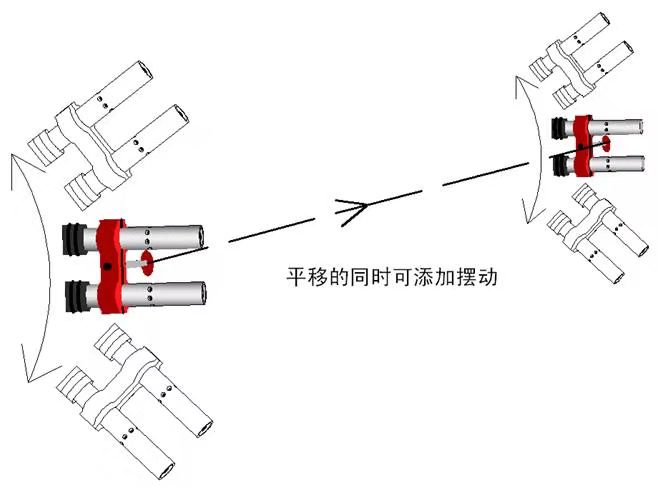 平移的同时可添加摆动